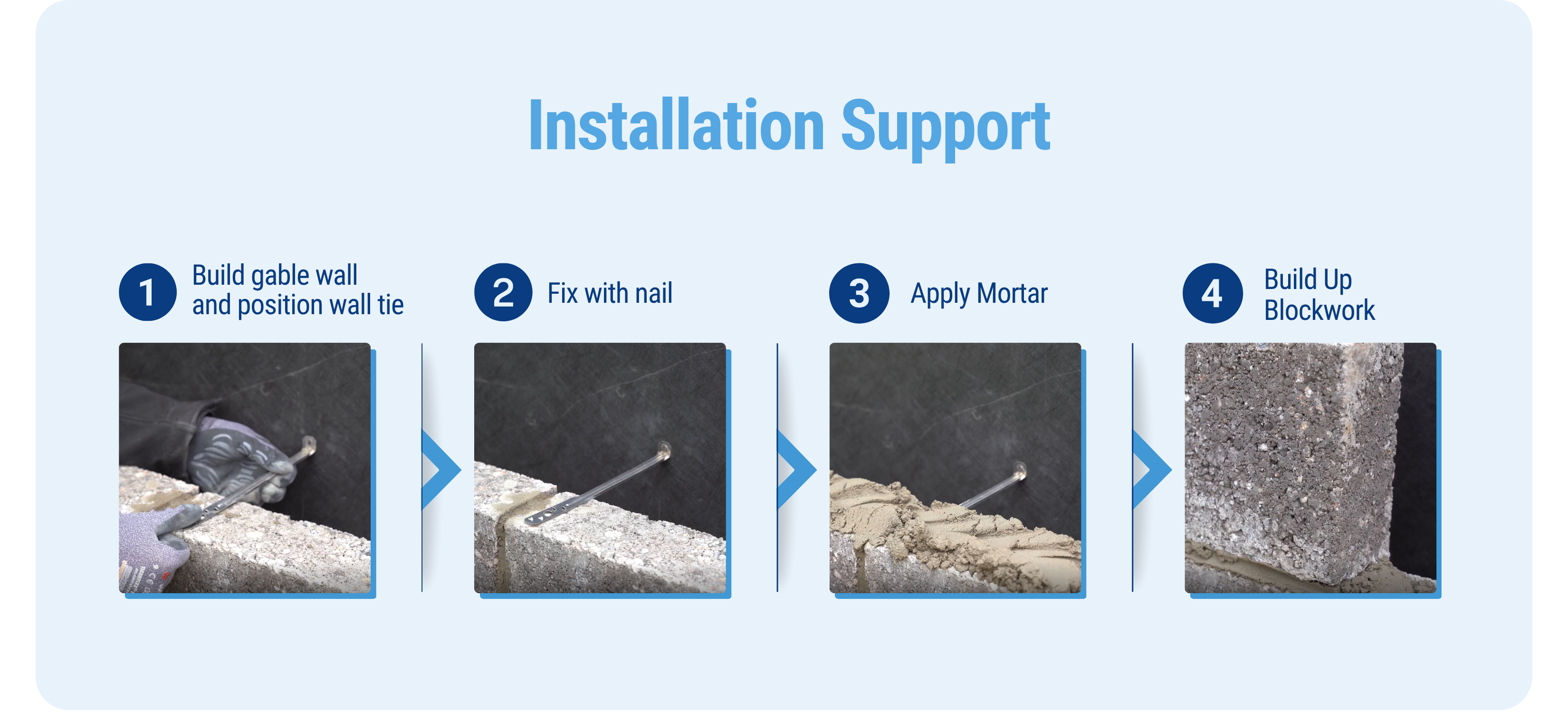 Installation Support

1 Build gable wall and position wall tie

2 Fix with nail

3 Apply Mortar

4 Build Up Blockwork